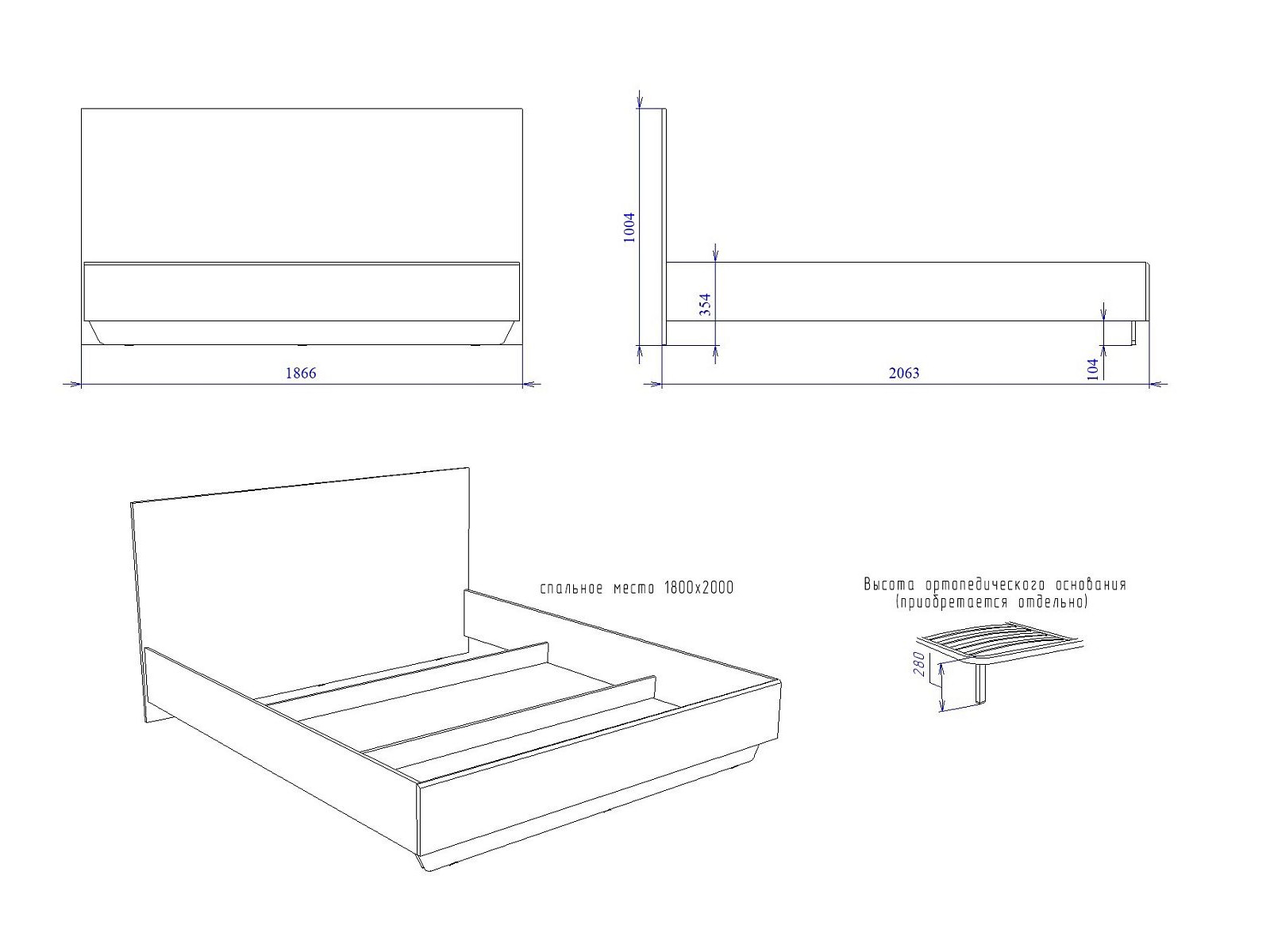 1866

1004

354

2063

104

спальное место 1800х2000

Высота ортопедического основания
(приобретается отдельно)

280