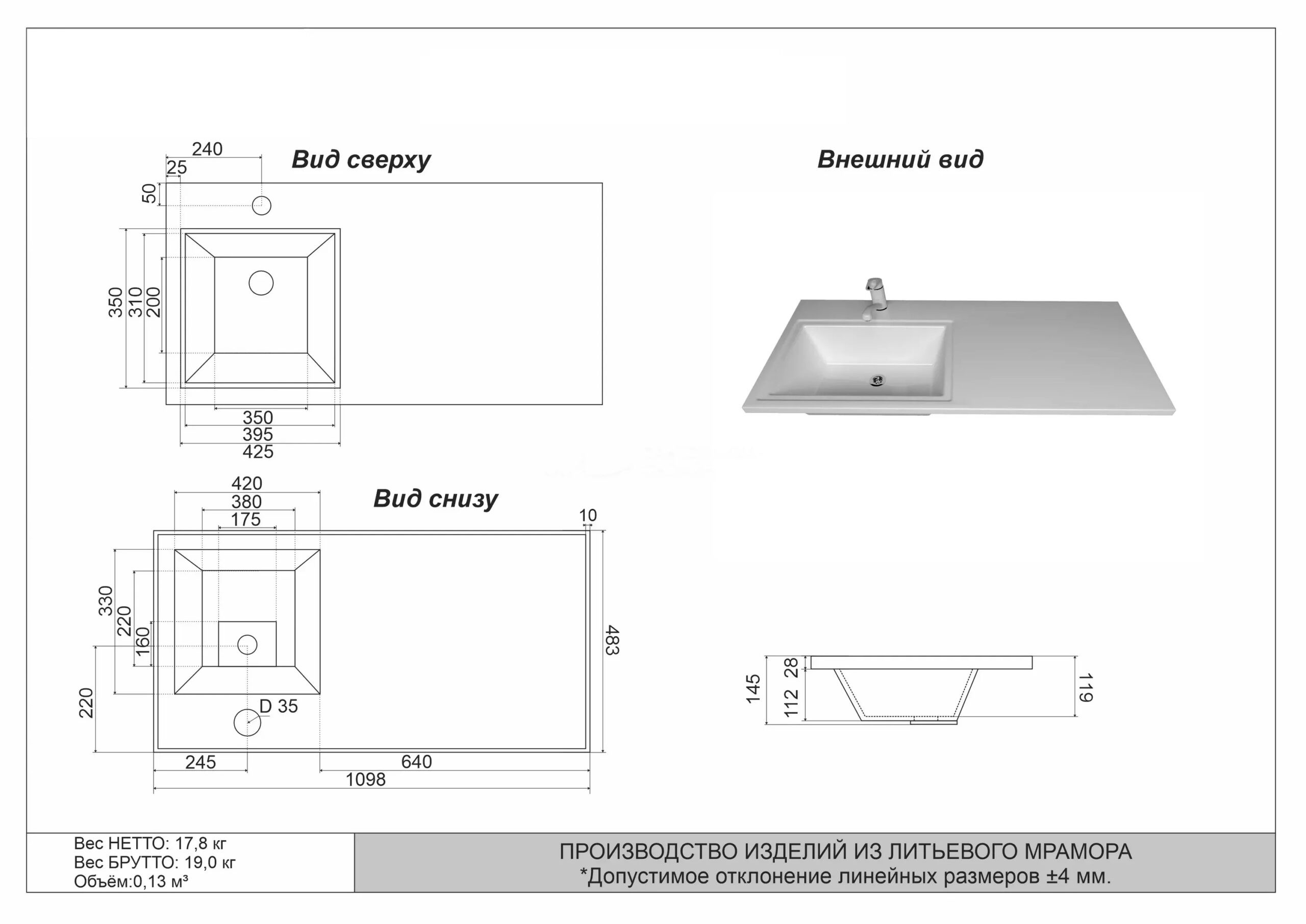 Вид сверху

240
25
50
350
310
200
350
395
425

Внешний вид

Вид снизу

420
380
175
10
330
220
160
220
483
D 35
245
640
1098

145
28
112
119

Вес НЕТТО: 17,8 кг
Вес БРУТТО: 19,0 кг
Объём:0,13 м³

ПРОИЗВОДСТВО ИЗДЕЛИЙ ИЗ ЛИТЬЕВОГО МРАМОРА
*Допустимое отклонение линейных размеров ±4 мм.